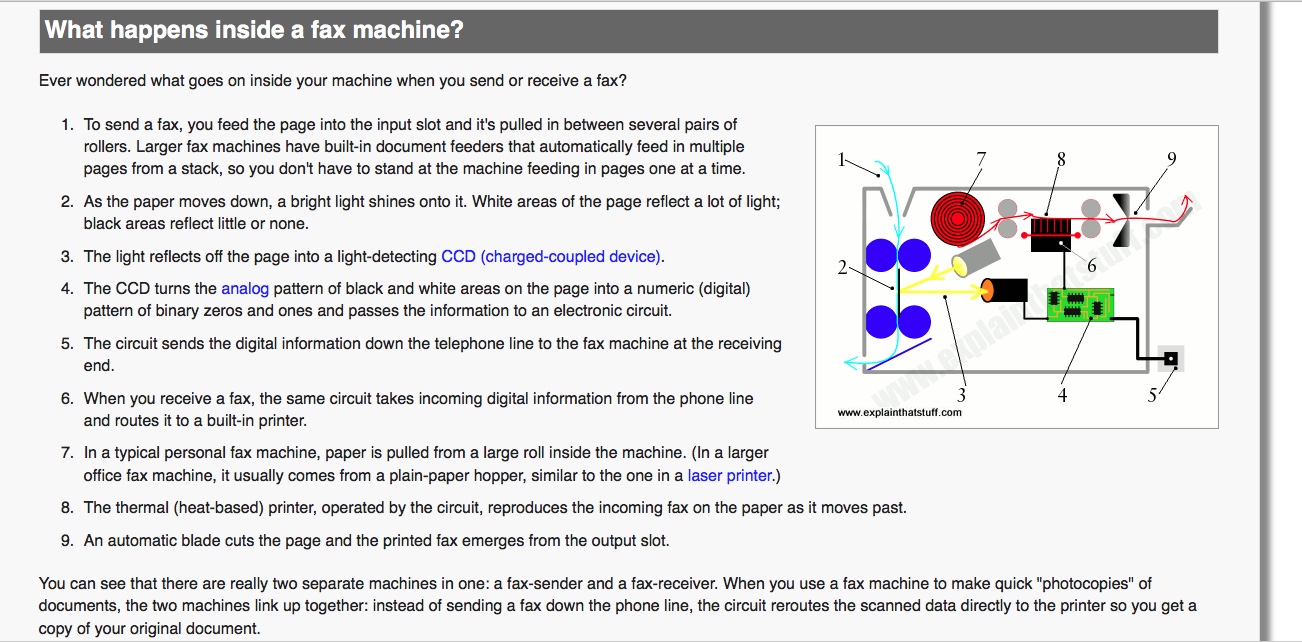 What happens inside a fax machine?

Ever wondered what goes on inside your machine when you send or receive a fax?

1. To send a fax, you feed the page into the input slot and it's pulled in between several pairs of rollers. Larger fax machines have built-in document feeders that automatically feed in multiple pages from a stack, so you don't have to stand at the machine feeding in pages one at a time.
2. As the paper moves down, a bright light shines onto it. White areas of the page reflect a lot of light; black areas reflect little or none.
3. The light reflects off the page into a light-detecting CCD (charged-coupled device).
4. The CCD turns the analog pattern of black and white areas on the page into a numeric (digital) pattern of binary zeros and ones and passes the information to an electronic circuit.
5. The circuit sends the digital information down the telephone line to the fax machine at the receiving end.
6. When you receive a fax, the same circuit takes incoming digital information from the phone line and routes it to a built-in printer.
7. In a typical personal fax machine, paper is pulled from a large roll inside the machine. (In a larger office fax machine, it usually comes from a plain-paper hopper, similar to the one in a laser printer.)
8. The thermal (heat-based) printer, operated by the circuit, reproduces the incoming fax on the paper as it moves past.
9. An automatic blade cuts the page and the printed fax emerges from the output slot.

1 7 8 9 2 6 3 4 5
www.explainthatstuff.com
www.explainthatstuff.com

You can see that there are really two separate machines in one: a fax-sender and a fax-receiver. When you use a fax machine to make quick "photocopies" of documents, the two machines link up together: instead of sending a fax down the phone line, the circuit reroutes the scanned data directly to the printer so you get a copy of your original document.